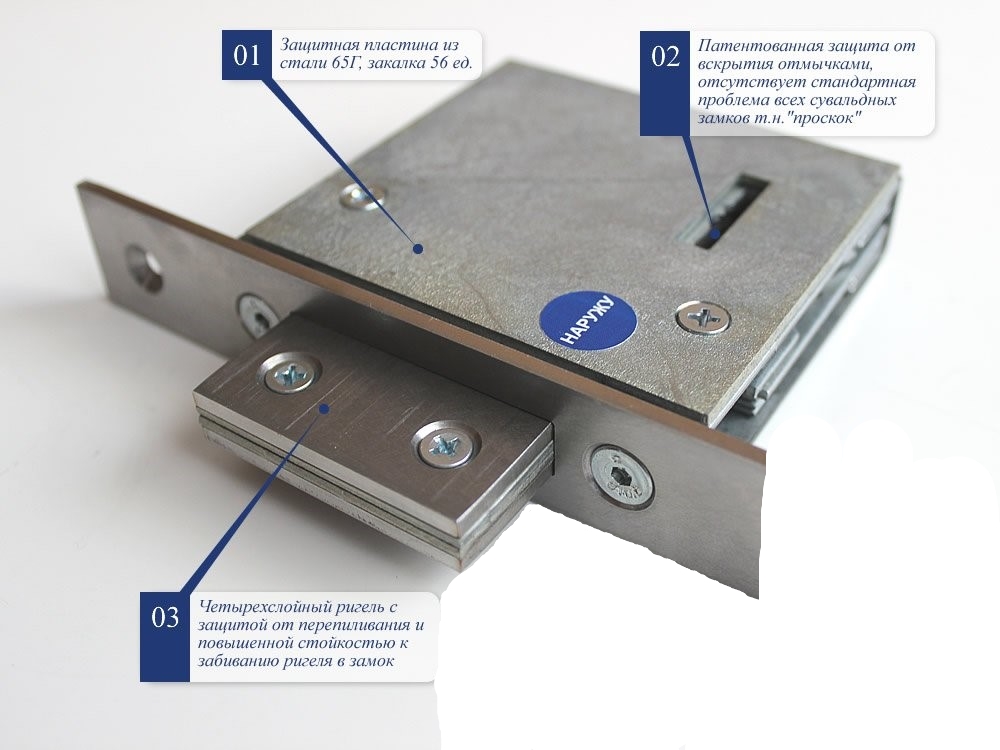 01
Защитная пластина из стали 65Г, закалка 56 ед.

02
Патентованная защита от вскрытия отмычками, отсутствует стандартная проблема всех сувальдных замков т.н."проскок"

НАРУЖУ

03
Четырехслойный ригель с защитой от перепиливания и повышенной стойкостью к забиванию ригеля в замок